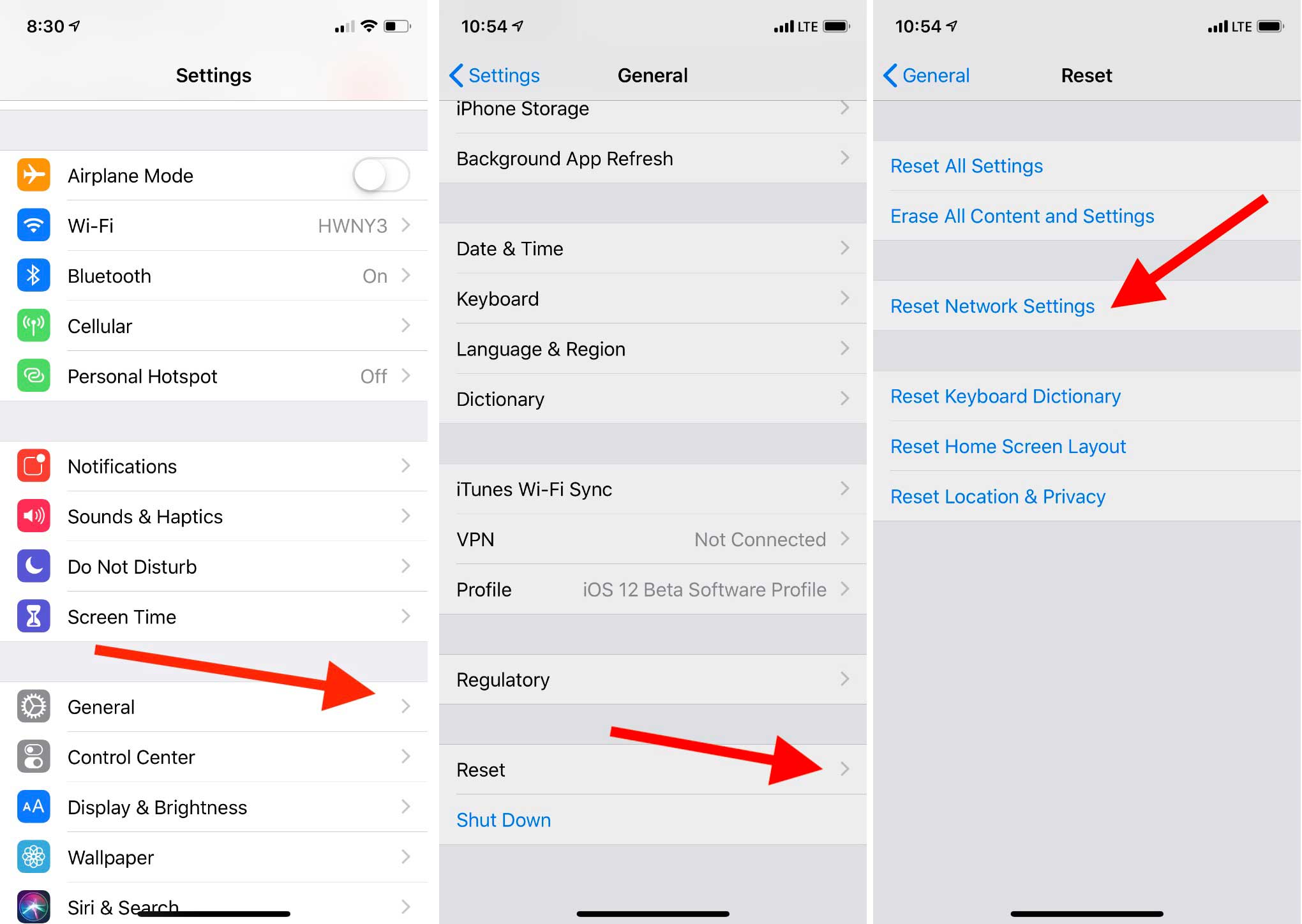 8:30

Settings

Airplane Mode

Wi-Fi HWNY3

Bluetooth On

Cellular

Personal Hotspot Off

Notifications

Sounds & Haptics

Do Not Disturb

Screen Time

General

Control Center

AA Display & Brightness

Wallpaper

Siri & Search

10:54 LTE

Settings General

iPhone Storage

Background App Refresh

Date & Time

Keyboard

Language & Region

Dictionary

iTunes Wi-Fi Sync

VPN Not Connected

Profile iOS 12 Beta Software Profile

Regulatory

Reset

Shut Down

10:54 LTE

General Reset

Reset All Settings

Erase All Content and Settings

Reset Network Settings

Reset Keyboard Dictionary

Reset Home Screen Layout

Reset Location & Privacy